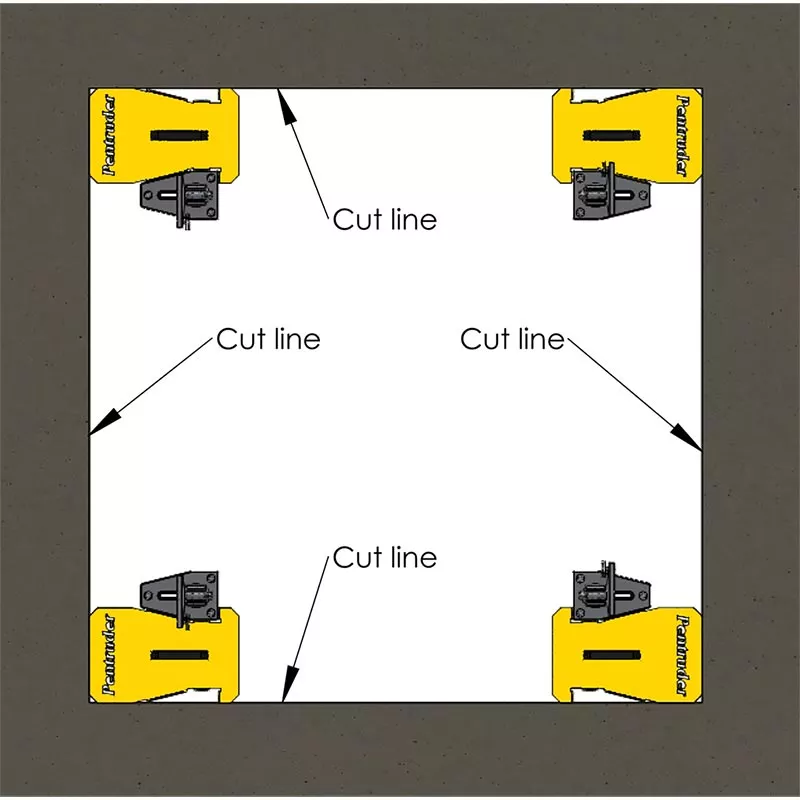 Pentruder

Pentruder

Cut line

Cut line

Cut line

Cut line

Pentruder

Pentruder